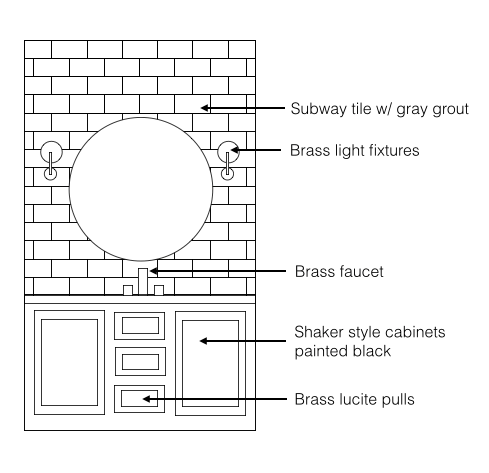 Subway tile w/ gray grout

Brass light fixtures

Brass faucet

Shaker style cabinets painted black

Brass lucite pulls